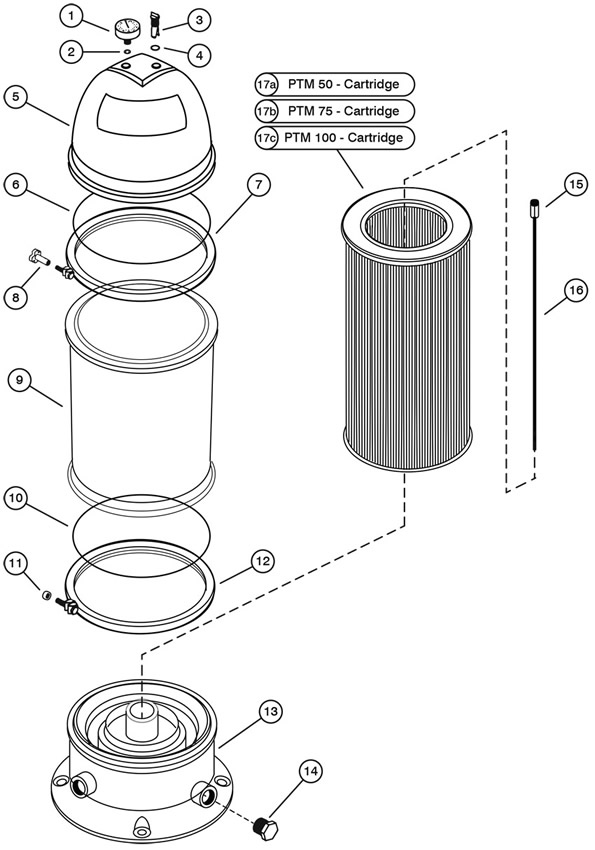 1
3
2
4
5
17a PTM 50 - Cartridge
17b PTM 75 - Cartridge
17c PTM 100 - Cartridge
6
7
15
8
16
9
10
11
12
13
14