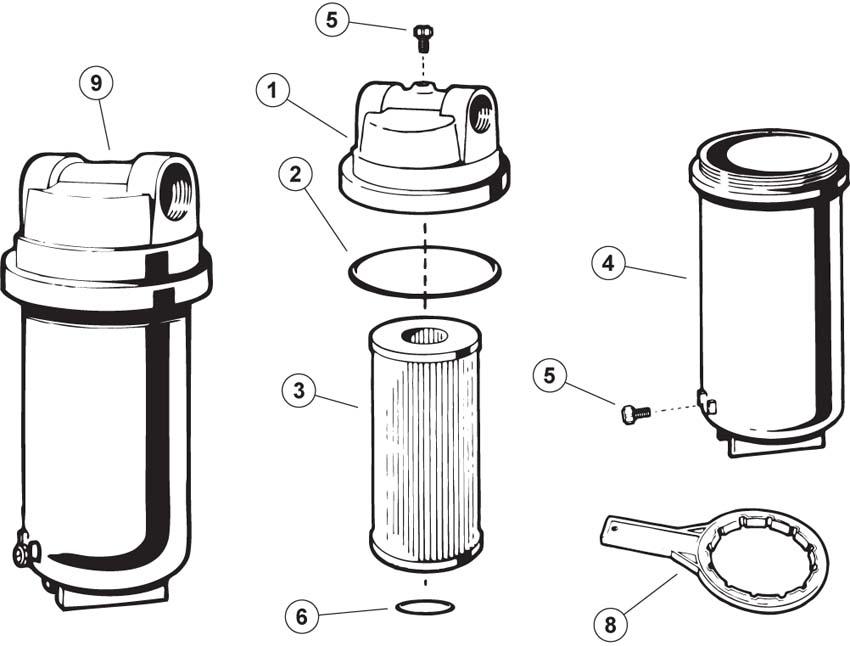 5
9
1
2
4
3
5
6
8