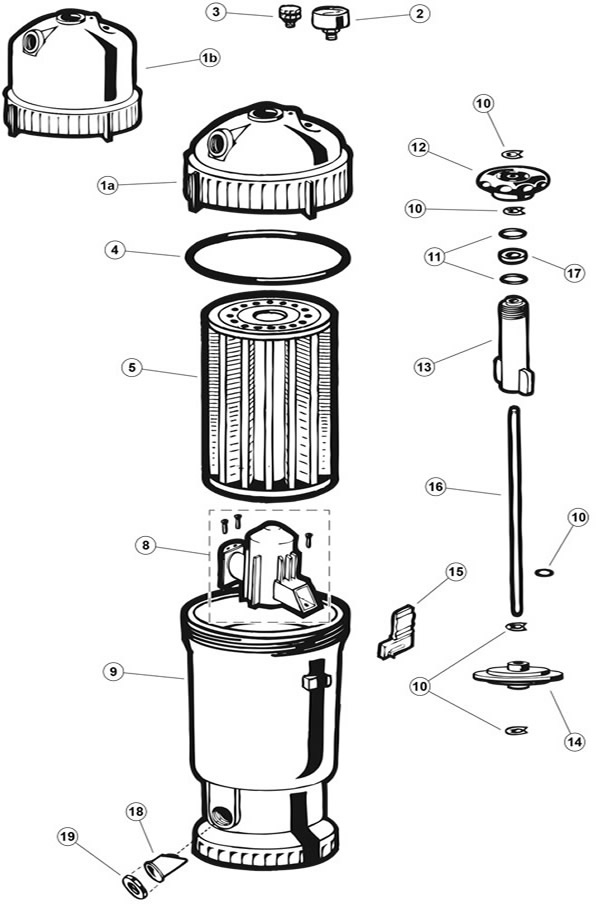 3
2
1b
10
12
1a
10
4
11
17
5
13
16
10
8
15
9
10
14
18
19