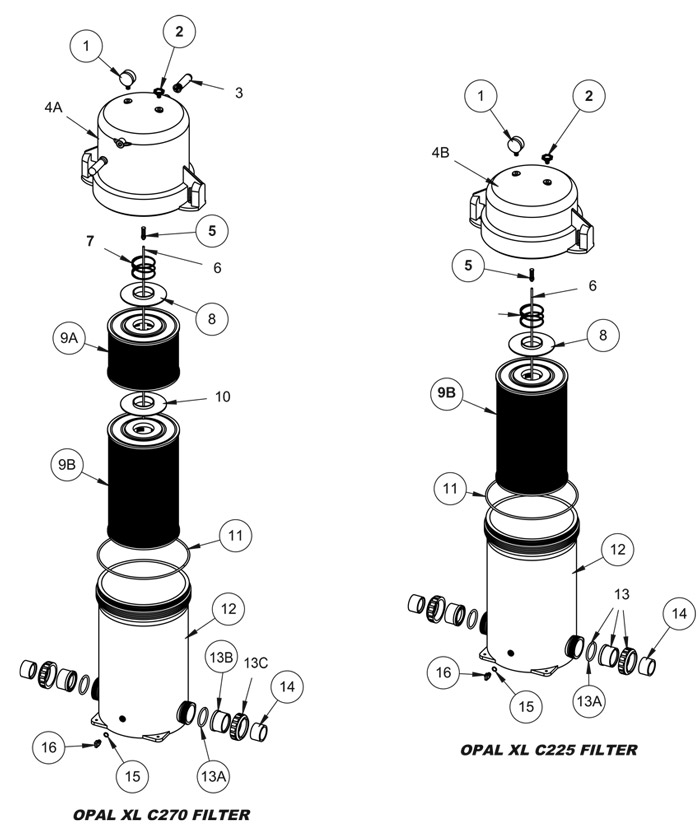 1
2
3
4A
5
7
6
8
9A
10
9B
11
12
13B
13C
14
16
15
13A
OPAL XL C270 FILTER

1
2
4B
5
6
8
9B
11
12
13
14
16
15
13A
OPAL XL C225 FILTER