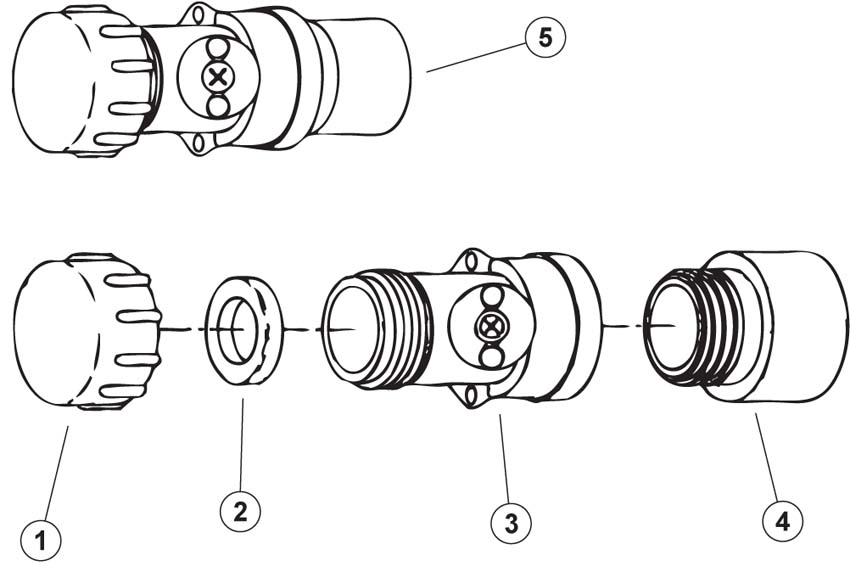 5

1

2

3

4