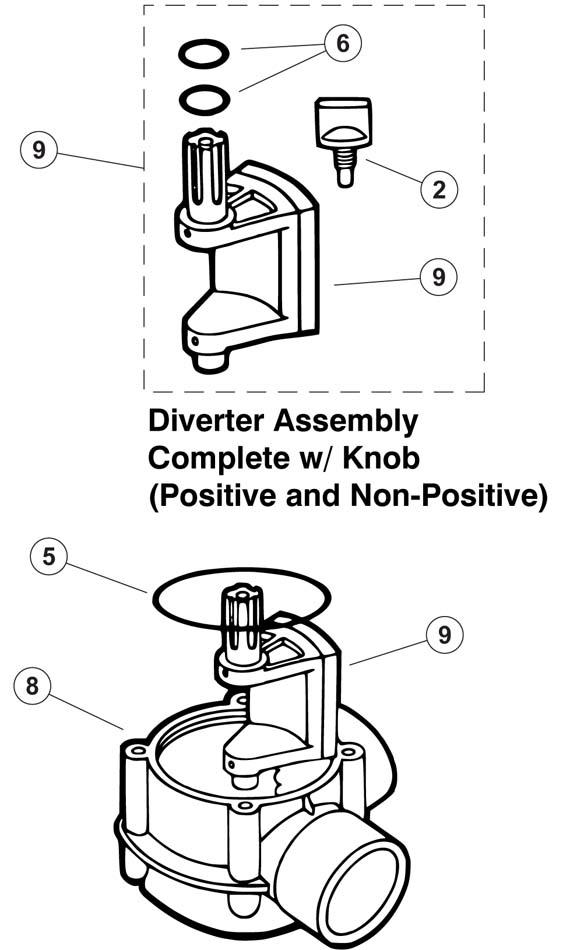 6

9

2

9

Diverter Assembly Complete w/ Knob (Positive and Non-Positive)

5

9

8