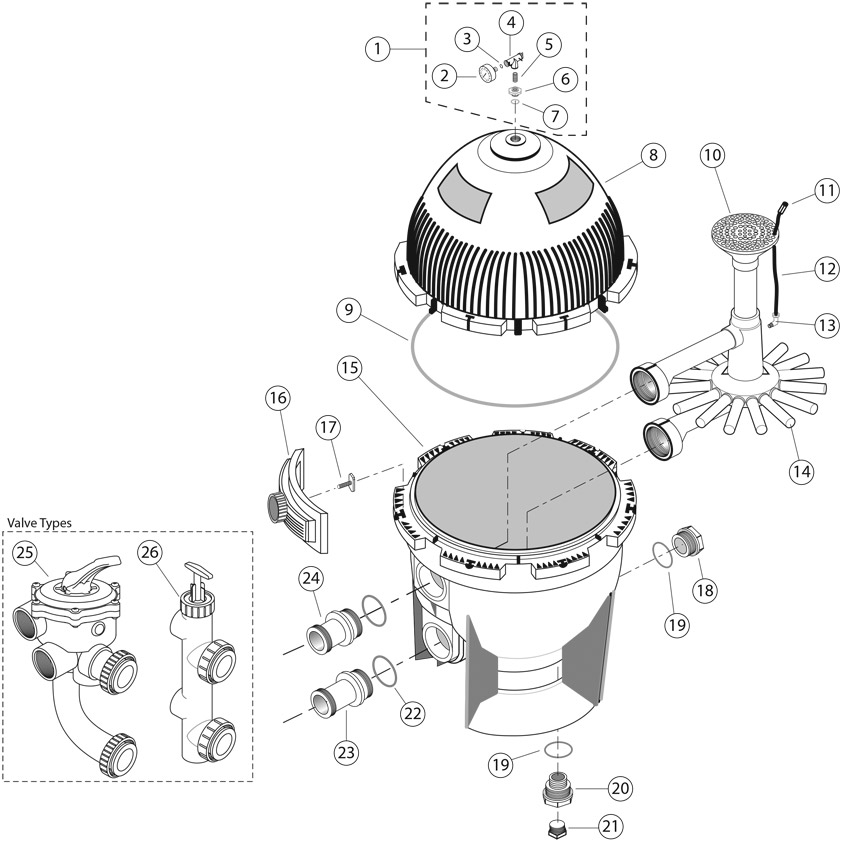 1
2
3
4
5
6
7
8
9
10
11
12
13
14
15
16
17
18
19
Valve Types
25
26
24
22
23
19
20
21