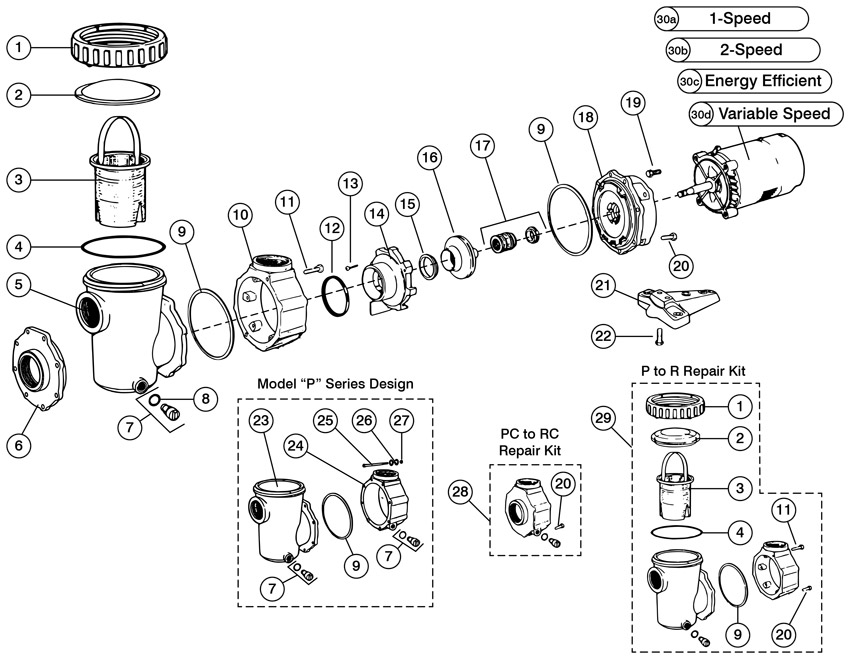 30a 1-Speed
30b 2-Speed
30c Energy Efficient
30d Variable Speed

1
2
3
4
5
6
7
8
9
10
11
12
13
14
15
16
17
9
18
19
20
21
22

Model "P" Series Design
23
24
25
26
27
9
7
7

PC to RC Repair Kit
28
20

P to R Repair Kit
29
1
2
3
4
11
9
20