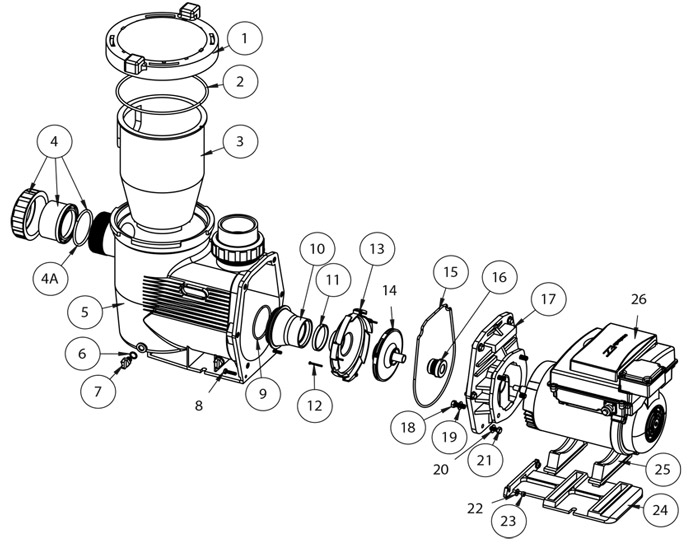 1
2
3
4
4A
5
6
7
8
9
10
11
12
13
14
15
16
17
18
19
20
21
22
23
24
25
26