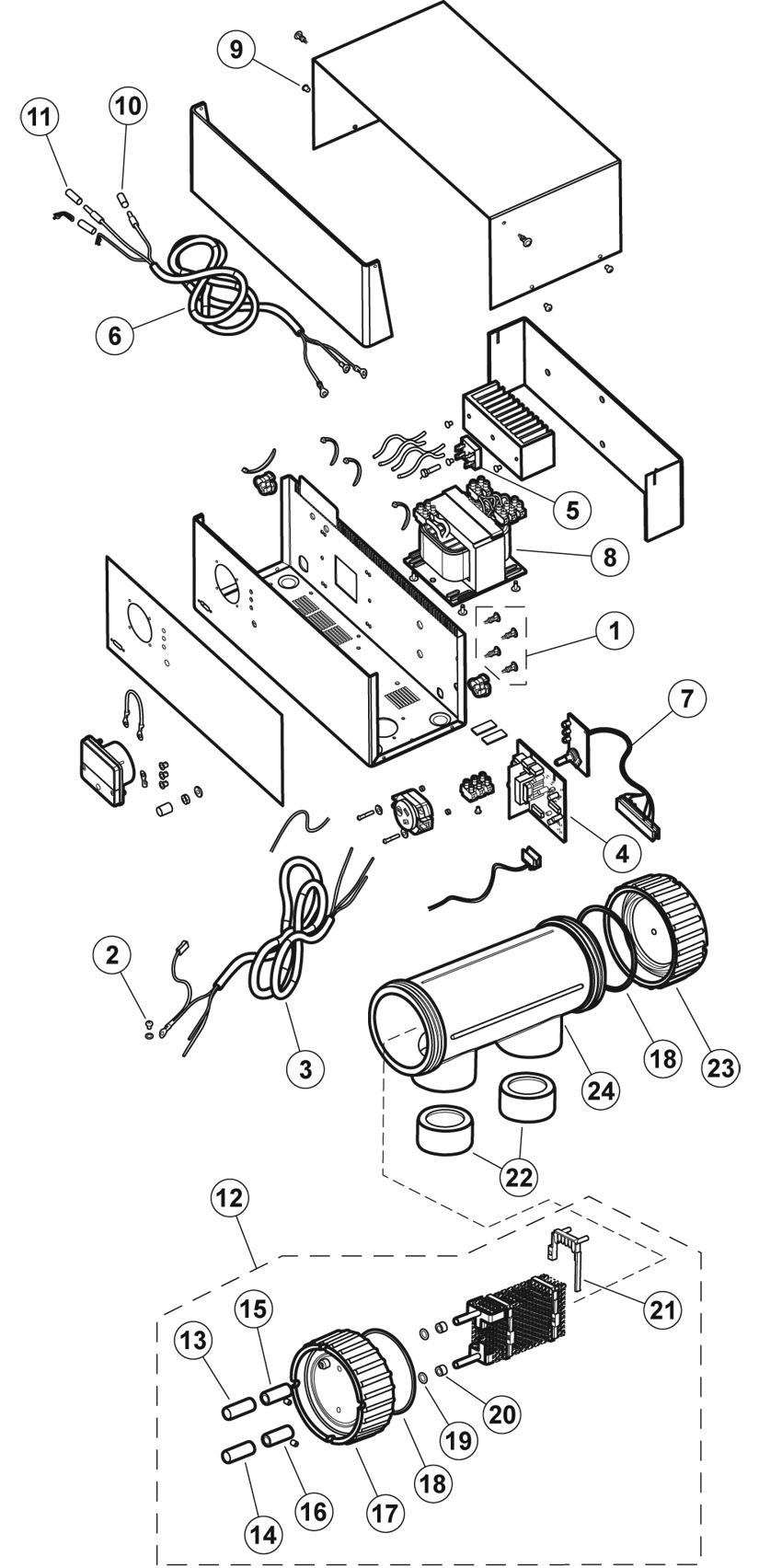 9
11
10
6
5
8
1
7
4
2
3
18
23
24
22
12
21
15
13
20
19
18
17
16
14