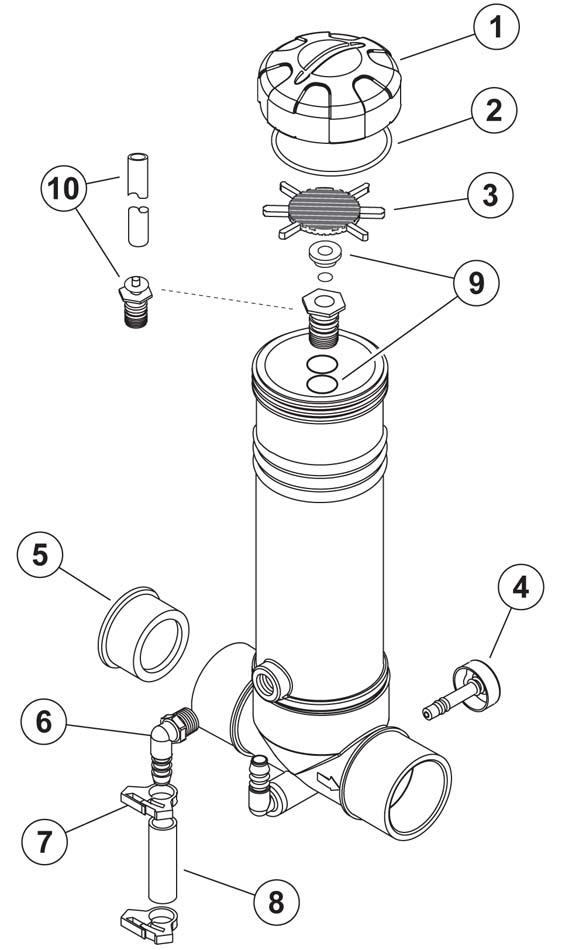 1
2
10
3
9
5
4
6
7
8