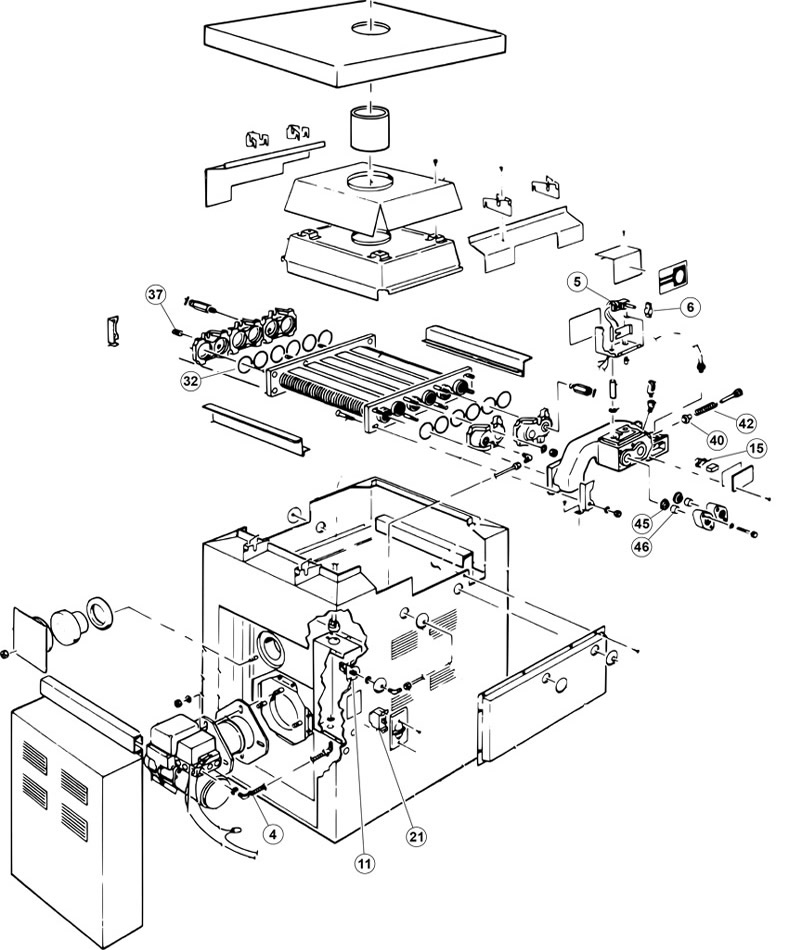 37
32
5
6
42
40
15
45
46
4
11
21