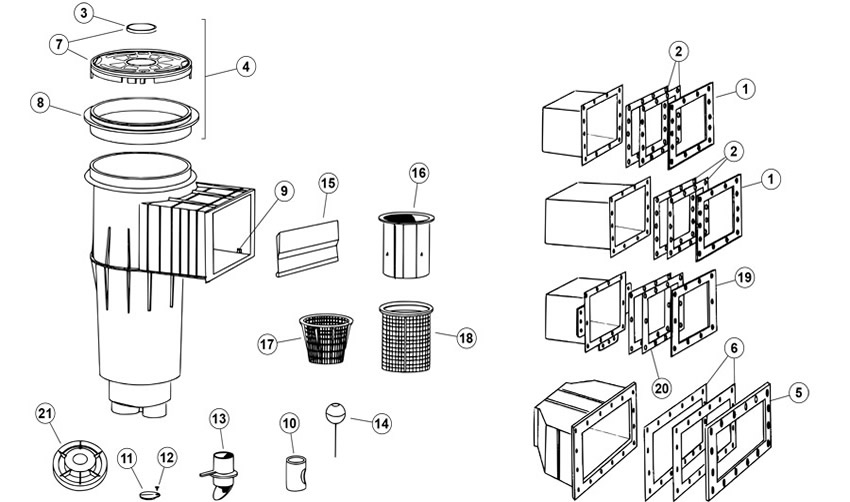 3
7
4
8
9
15
16
17
18
21
11
12
13
10
14
2
1
2
1
19
20
6
5