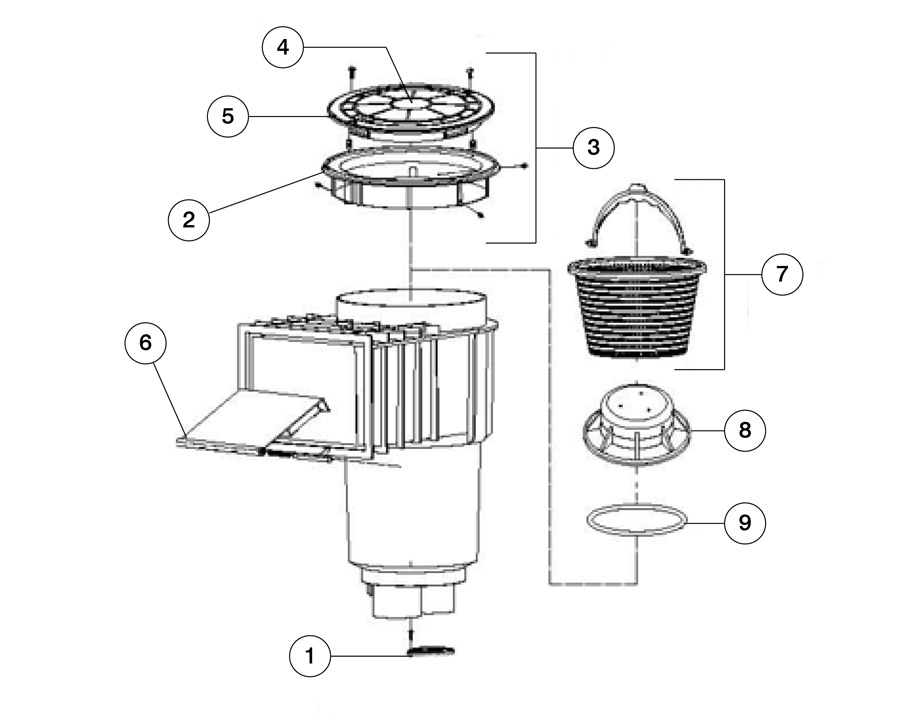 4
5
3
2
7
6
8
9
1