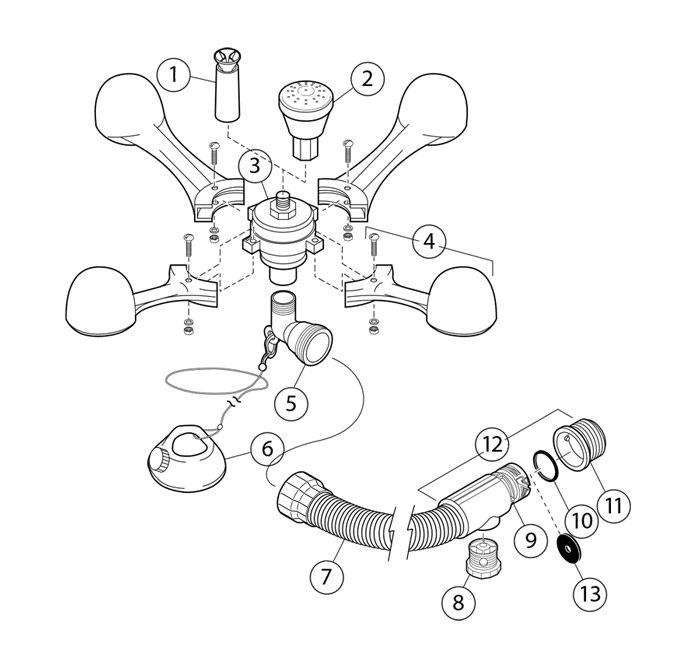 1
2
3
4
5
6
12
11
10
9
7
8
13