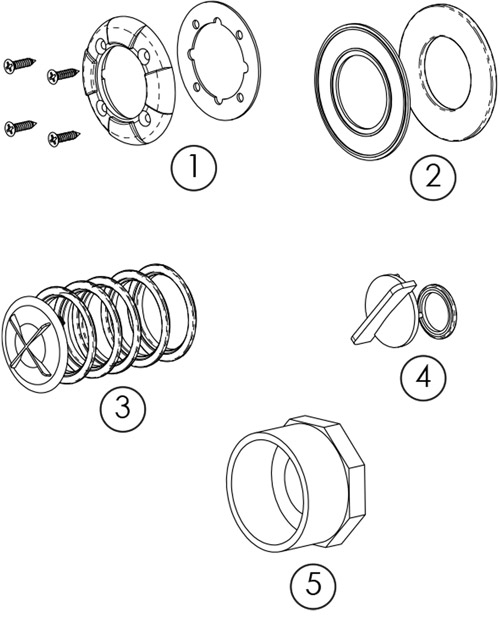 1

2

3

4

5