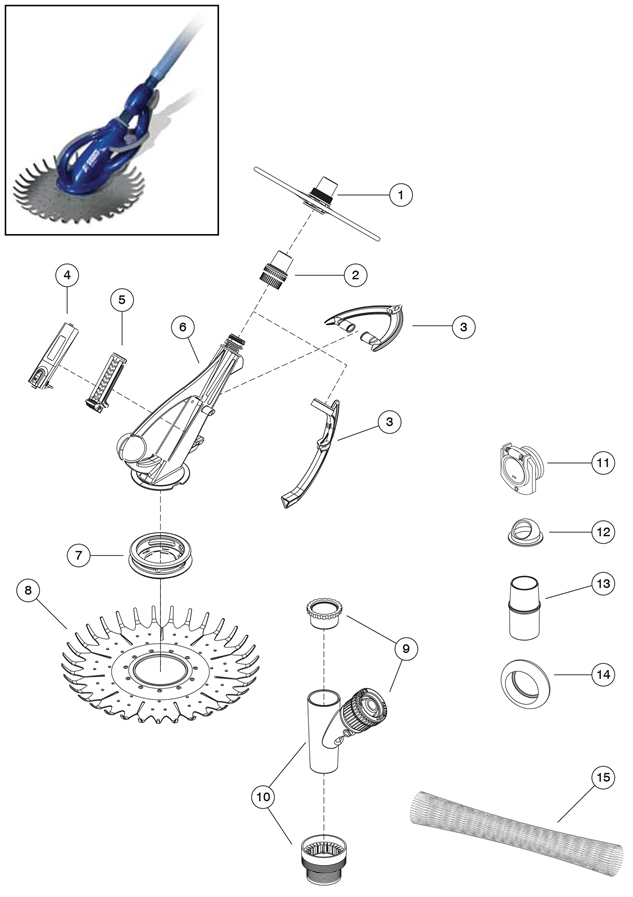 1
2
4
5
6
3
3
11
12
7
8
13
9
14
10
15