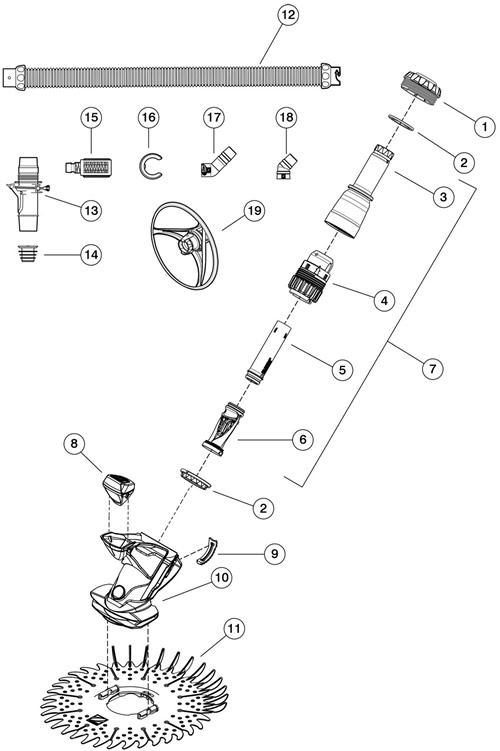 12
1
15
16
17
18
2
3
13
19
14
4
7
5
6
8
2
9
10
11